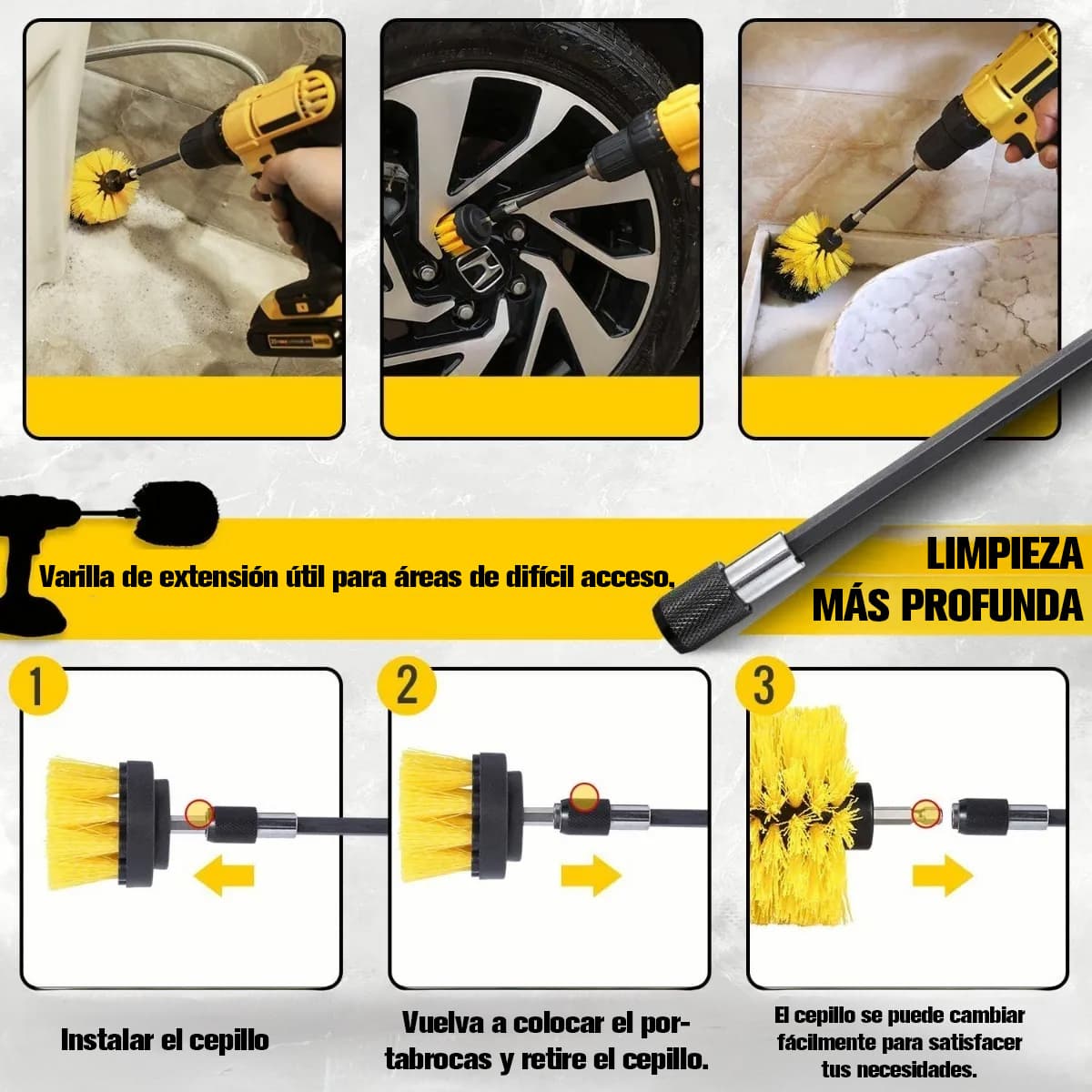 Varilla de extensión útil para áreas de difícil acceso.

LIMPIEZA
MÁS PROFUNDA

1

2

3

Instalar el cepillo

Vuelva a colocar el portabrocas y retire el cepillo.

El cepillo se puede cambiar fácilmente para satisfacer tus necesidades.